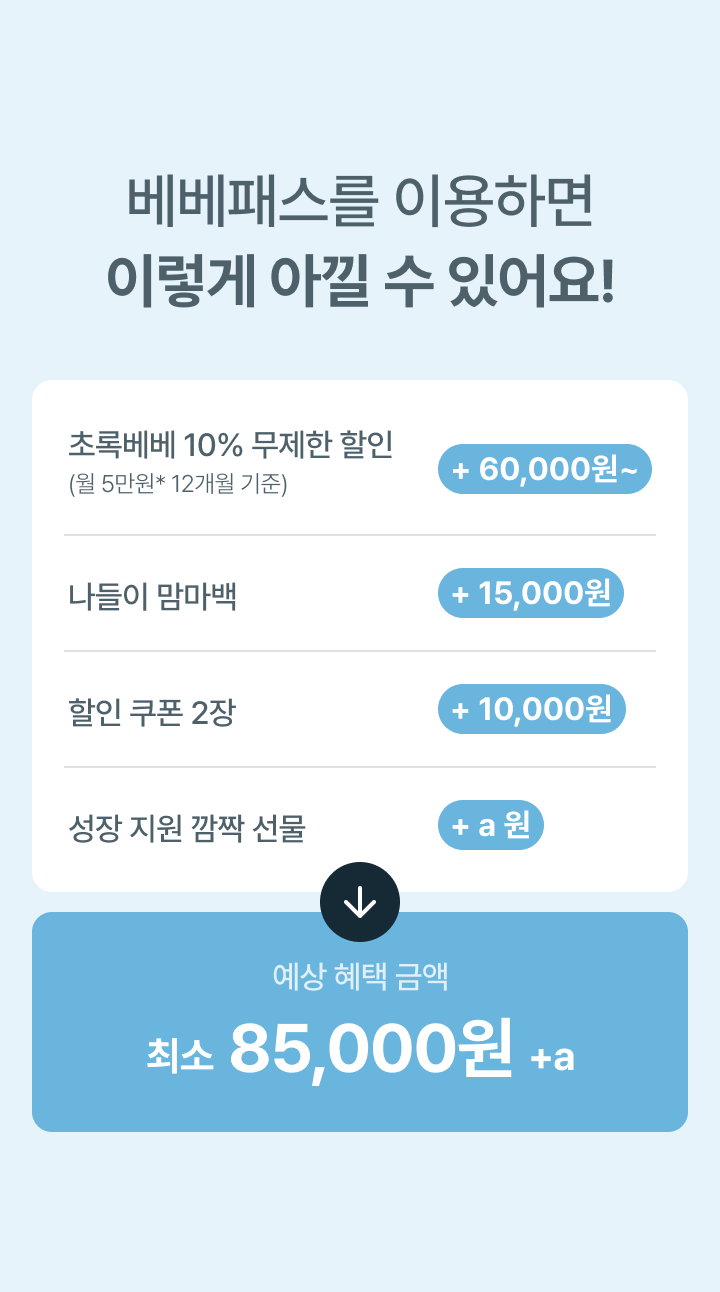 베베패스를 이용하면
이렇게 아낄 수 있어요!

초록베베 10% 무제한 할인
(월 5만원* 12개월 기준)
+ 60,000원~

나들이 맘마백
+ 15,000원

할인 쿠폰 2장
+ 10,000원

성장 지원 깜짝 선물
+ a 원

예상 혜택 금액
최소 85,000원 +a